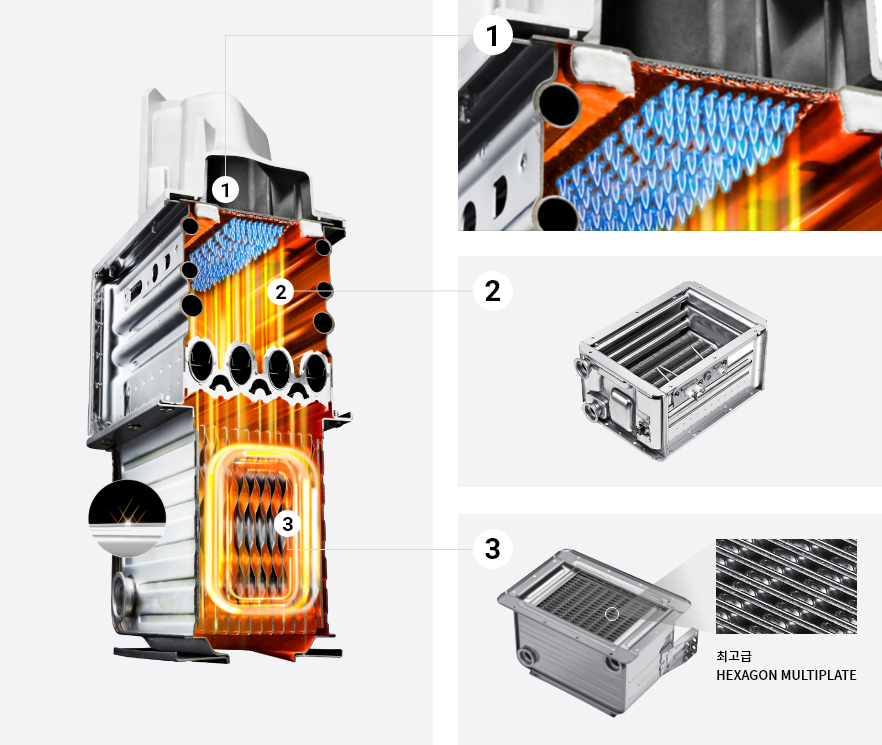 1

2

3

1

2

3

최고급
HEXAGON MULTIPLATE