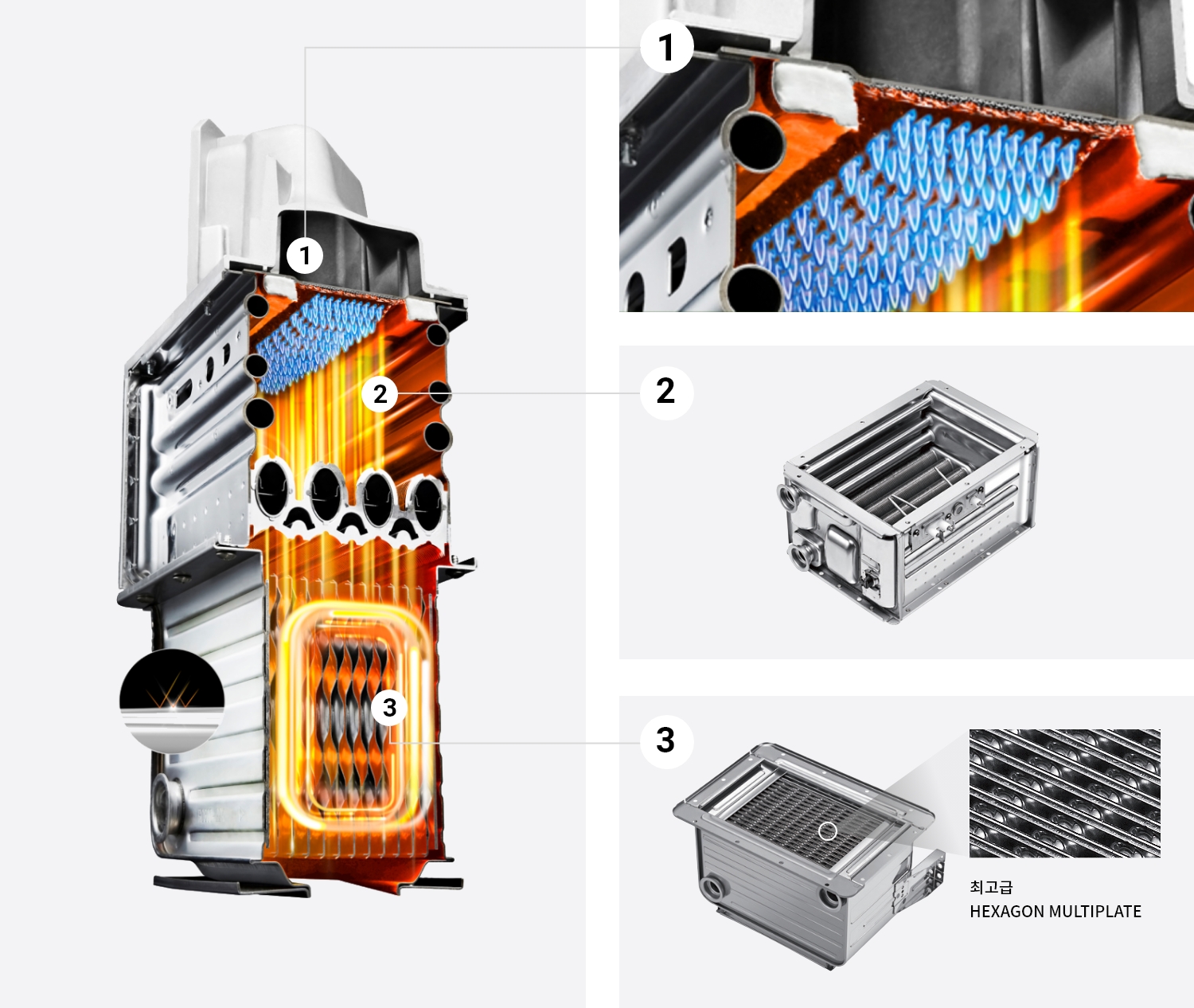 1

2

3

1

2

3

최고급
HEXAGON MULTIPLATE