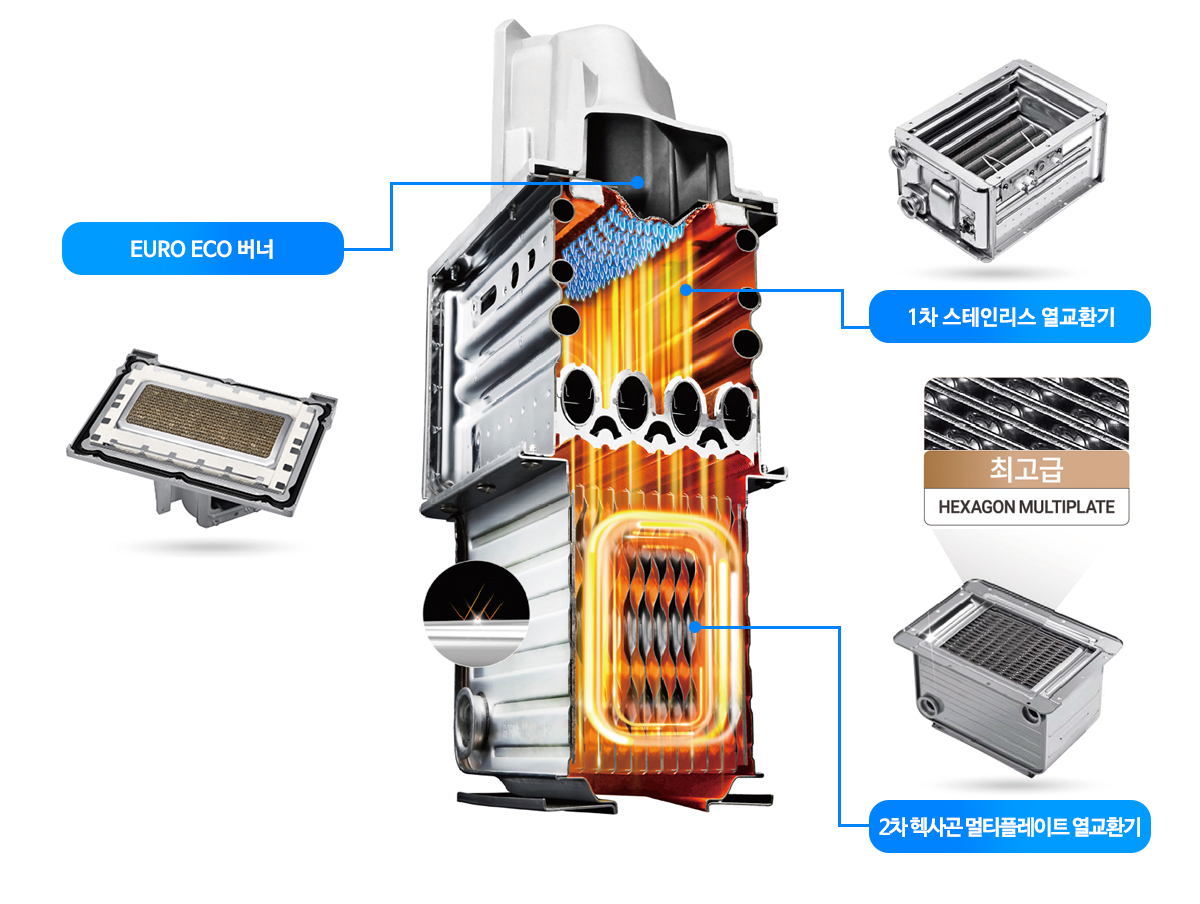 EURO ECO 버너

1차 스테인리스 열교환기

최고급

HEXAGON MULTIPLATE

2차 헥사곤 멀티플레이트 열교환기